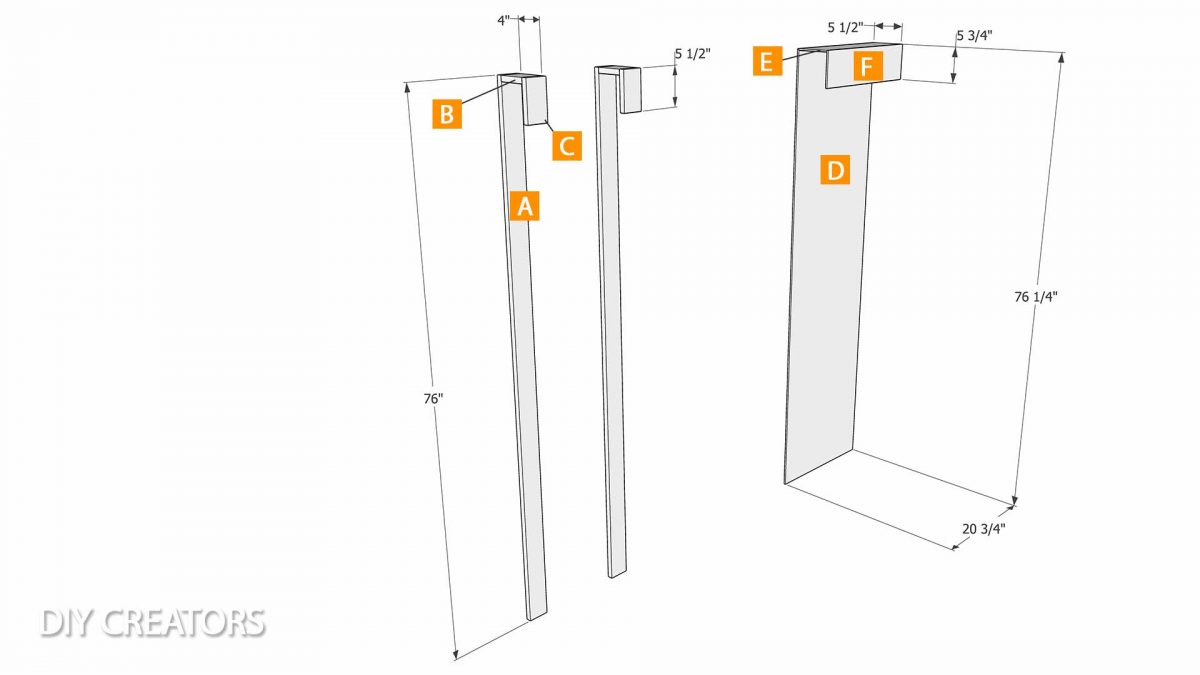 4"
5 1/2"
B
C
A
76"
5 1/2"
5 3/4"
E
F
D
76 1/4"
20 3/4"
DIY CREATORS